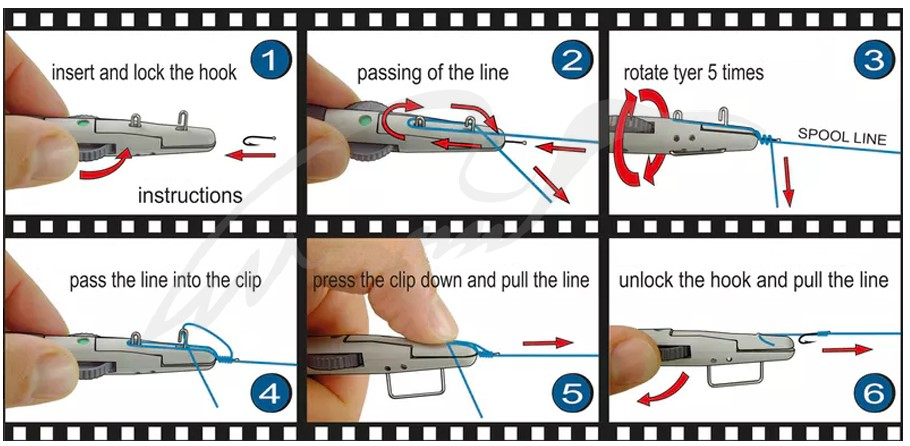 insert and lock the hook

1

instructions

passing of the line

2

rotate tyer 5 times

3

SPOOL LINE

pass the line into the clip

4

press the clip down and pull the line

5

unlock the hook and pull the line

6