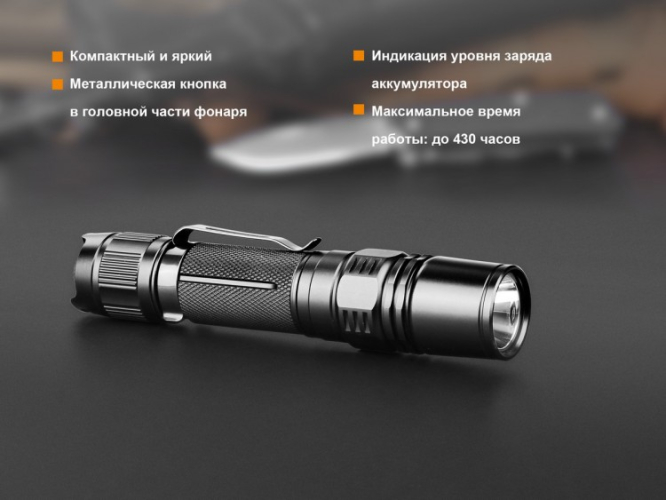 Компактный и яркий

Металлическая кнопка в головной части фонаря

Индикация уровня заряда аккумулятора

Максимальное время работы: до 430 часов