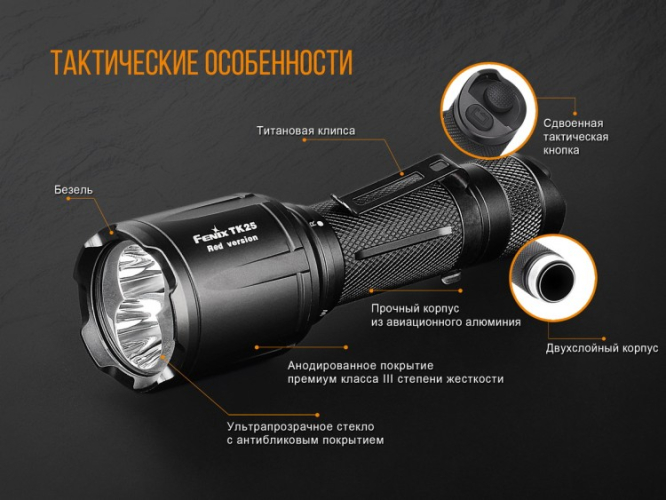 ТАКТИЧЕСКИЕ ОСОБЕННОСТИ

Титановая клипса

Сдвоенная тактическая кнопка

Безель

Fenix TK25
Red version

Прочный корпус из авиационного алюминия

Двухслойный корпус

Анодированное покрытие премиум класса III степени жесткости

Ультрапрозрачное стекло с антибликовым покрытием